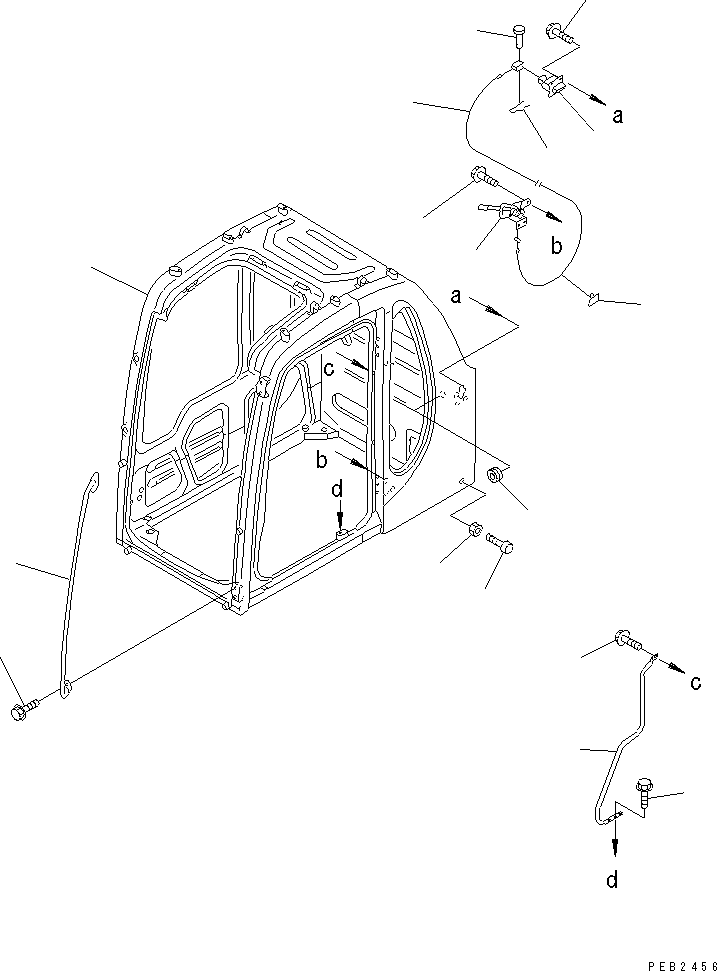 a
b
a
c
b
d
c
d
PEB2456