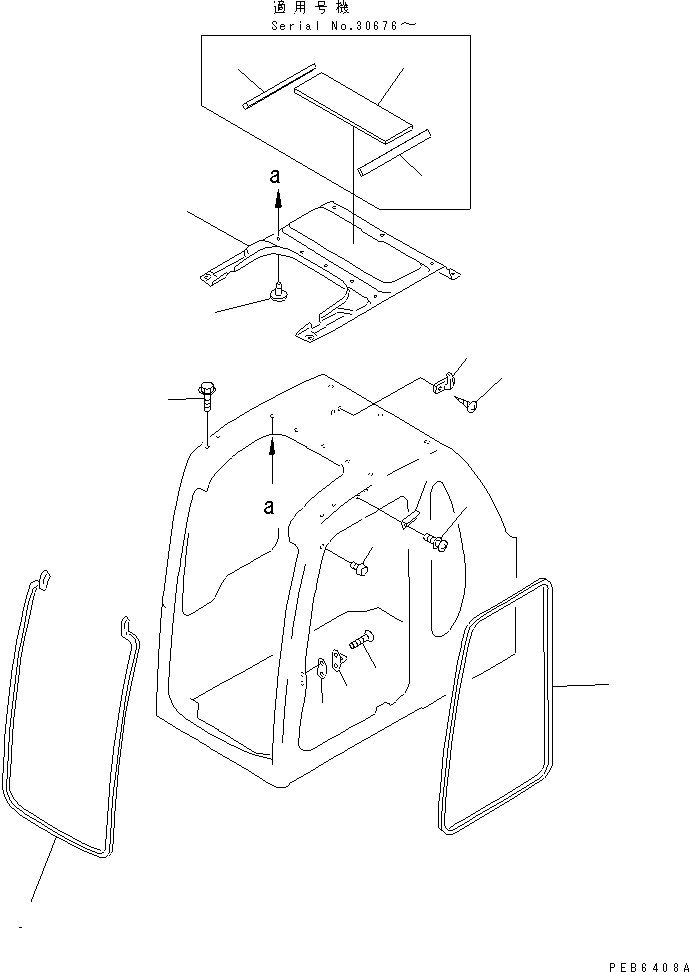 適用号機
Serial No.30676～

a

a

PEB6408A