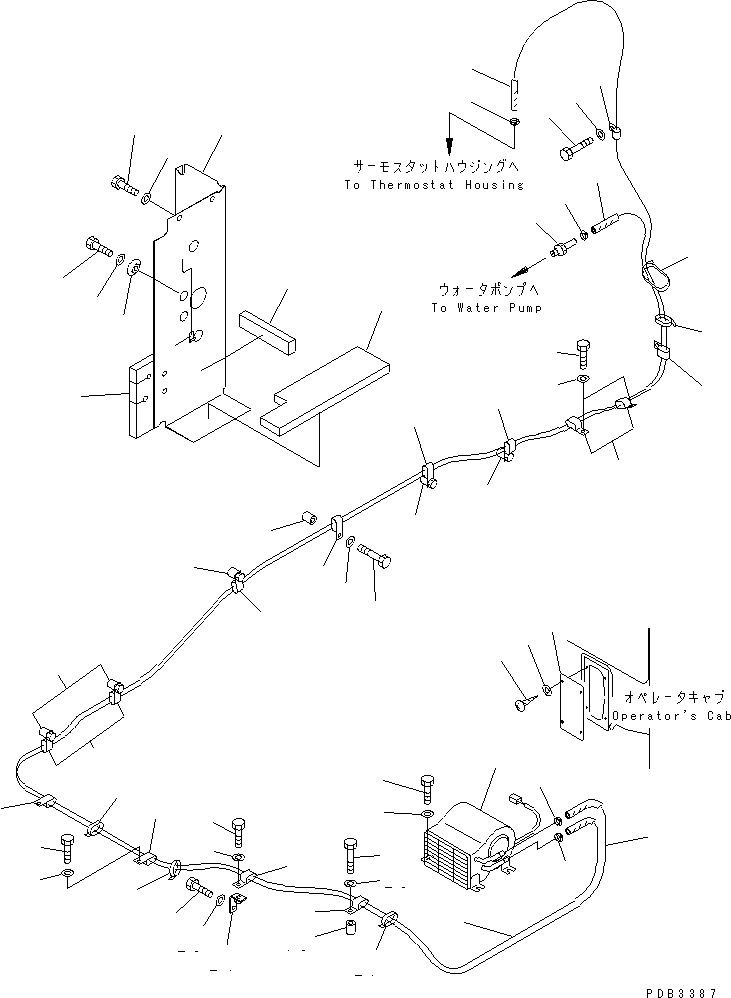 サーモスタットハウジングへ
To Thermostat Housing

ウォータポンプへ
To Water Pump

オペレータキャブ
Operator's Cab

PDB3387