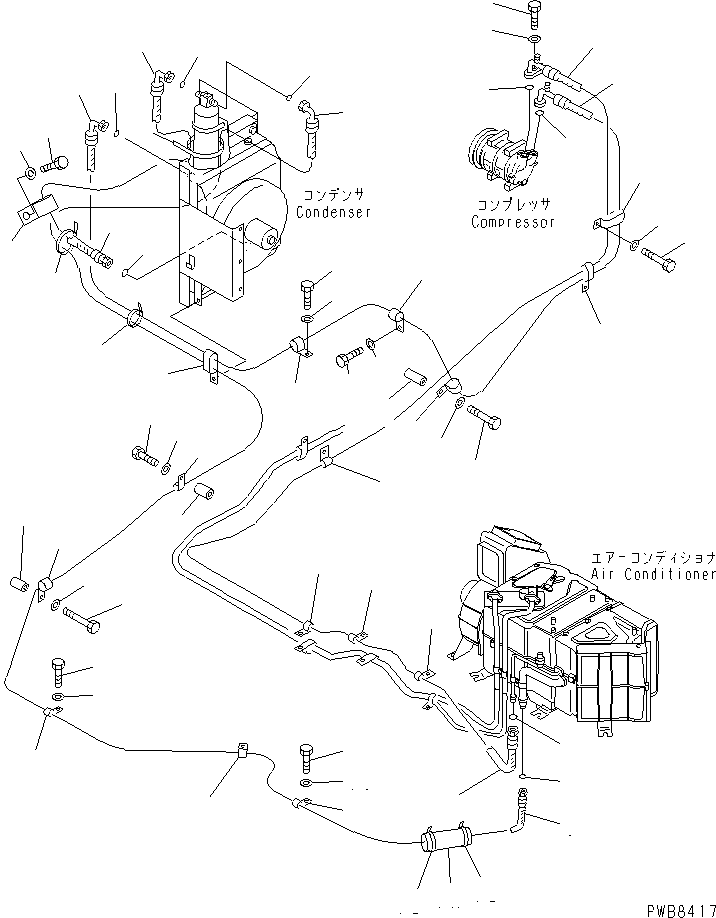 コンデンサ
Condenser

コンプレッサ
Compressor

エアーコンディショナ
Air Conditioner

PWB8417