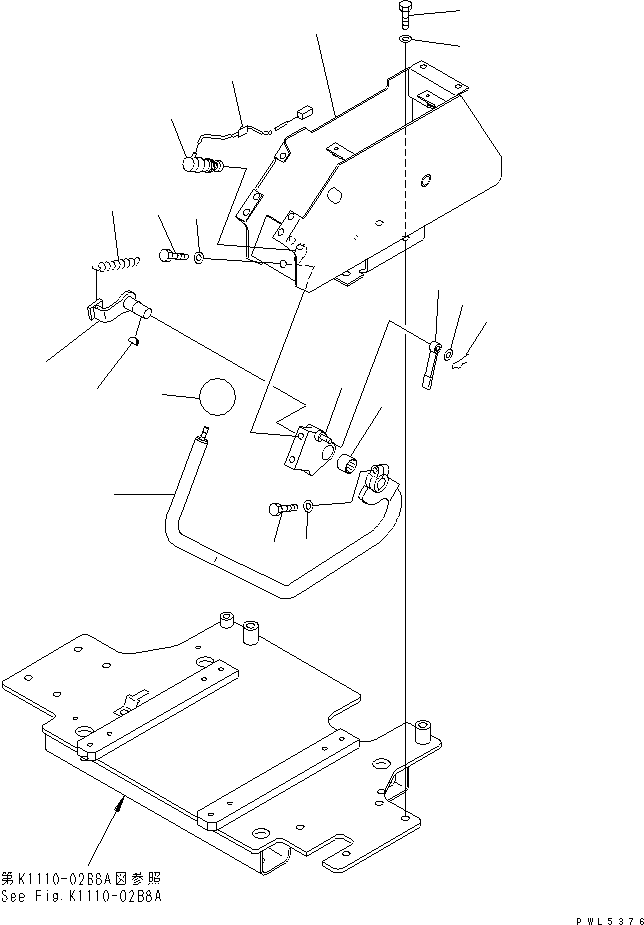 第K1110-02B8A図参照
See Fig.K1110-02B8A

PWL5376