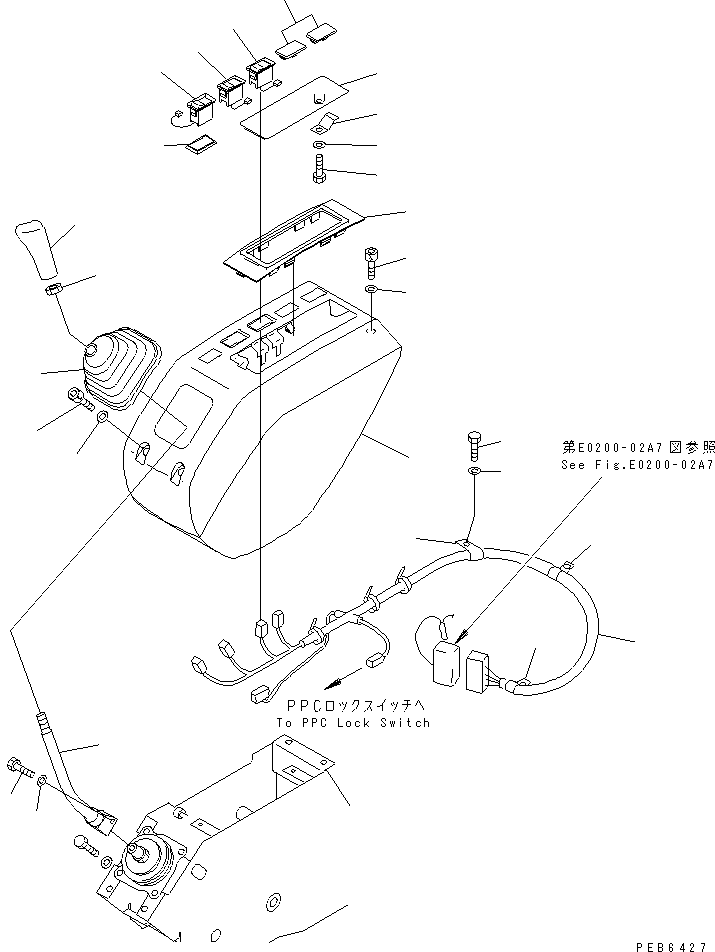 第E0200-02A7図参照
See Fig.E0200-02A7

PPCロックスイッチへ
To PPC Lock Switch

PEB6427