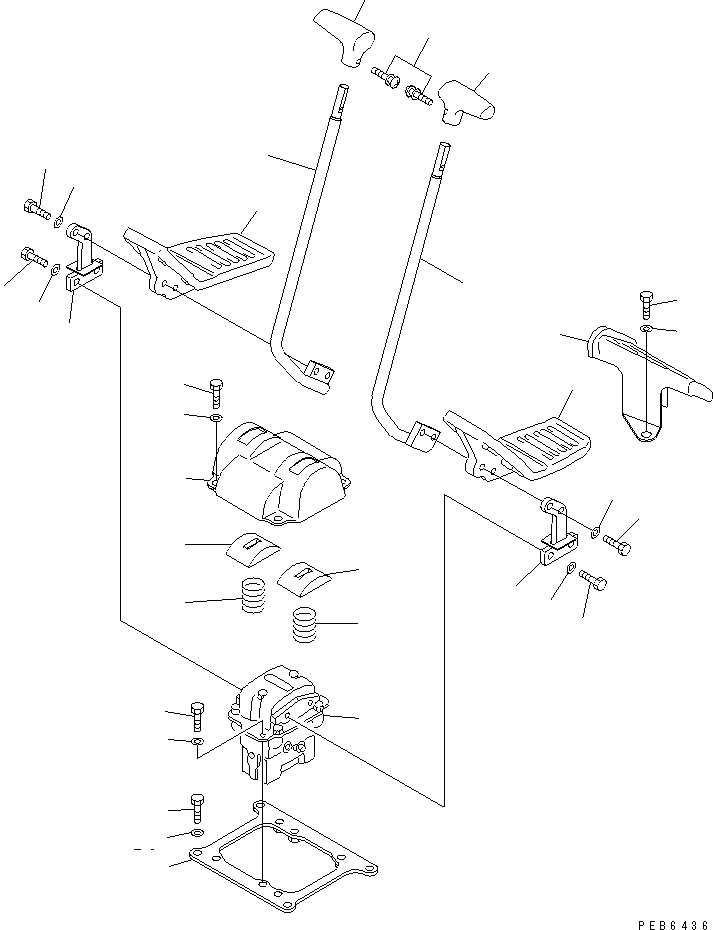 PEB6436