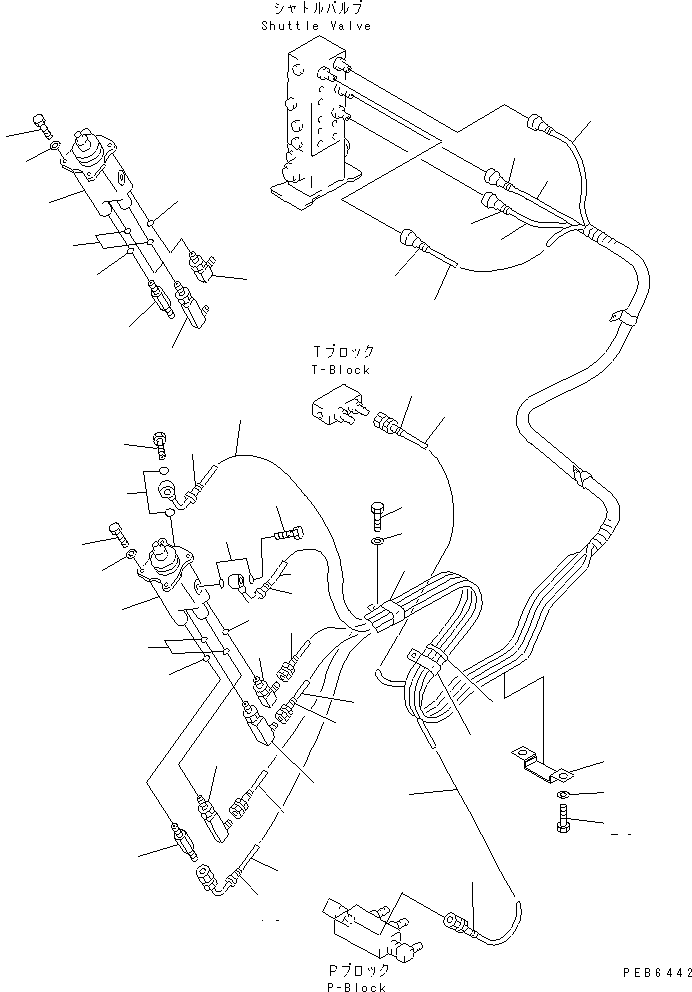 シャトルバルブ
Shuttle Valve

Tブロック
T-Block

Pブロック
P-Block

PEB6442