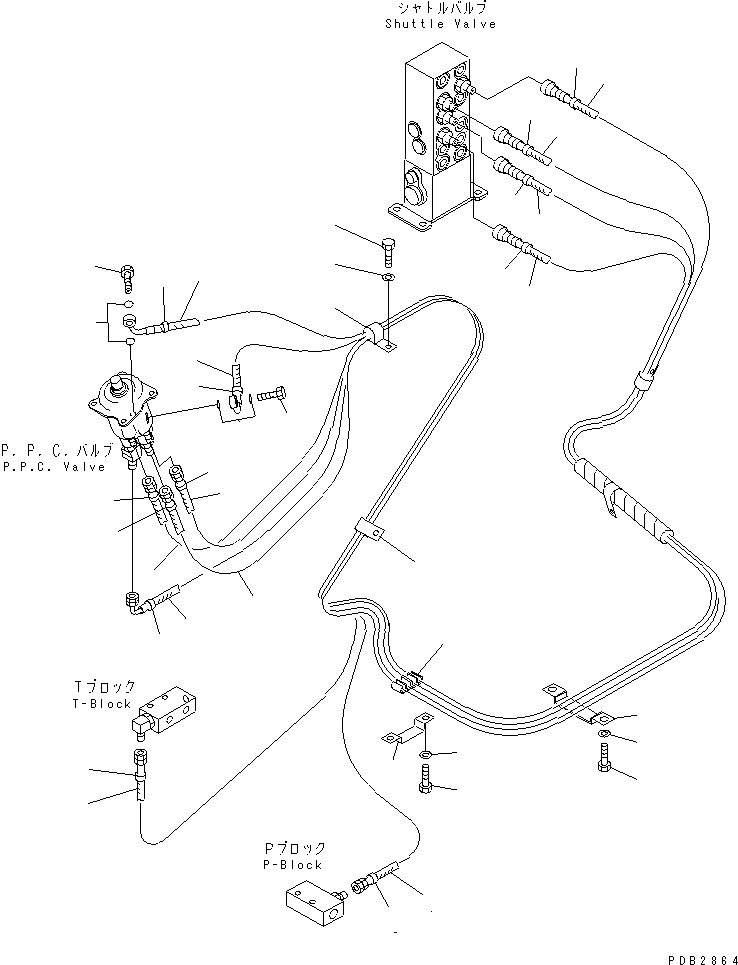 シャトルバルブ
Shuttle Valve

P. P. C. バルブ
P.P.C. Valve

Tブロック
T-Block

Pブロック
P-Block

PDB2864