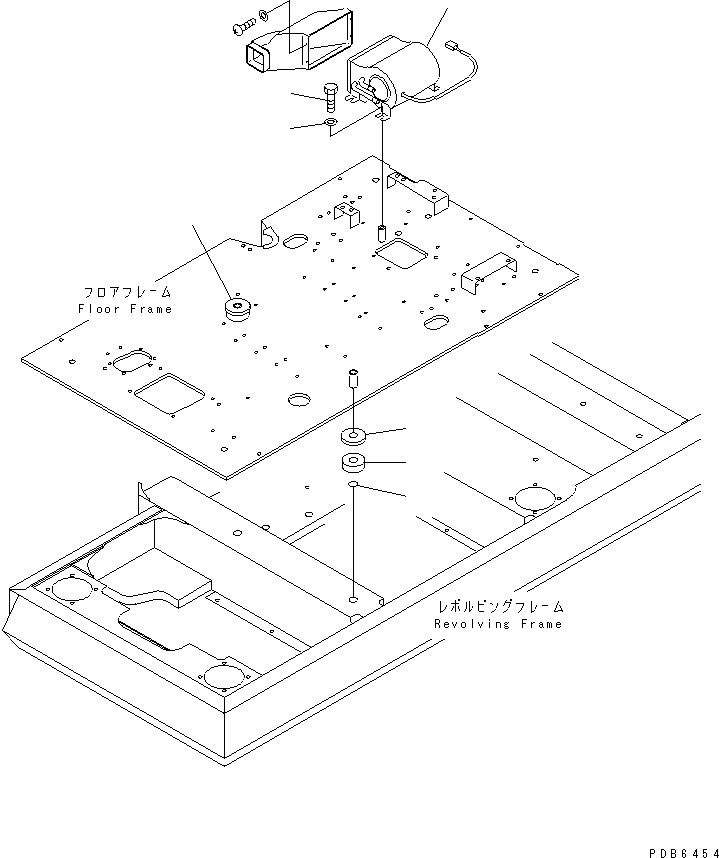 フロアフレーム
Floor Frame

レボルビングフレーム
Revolving Frame

PDB6454