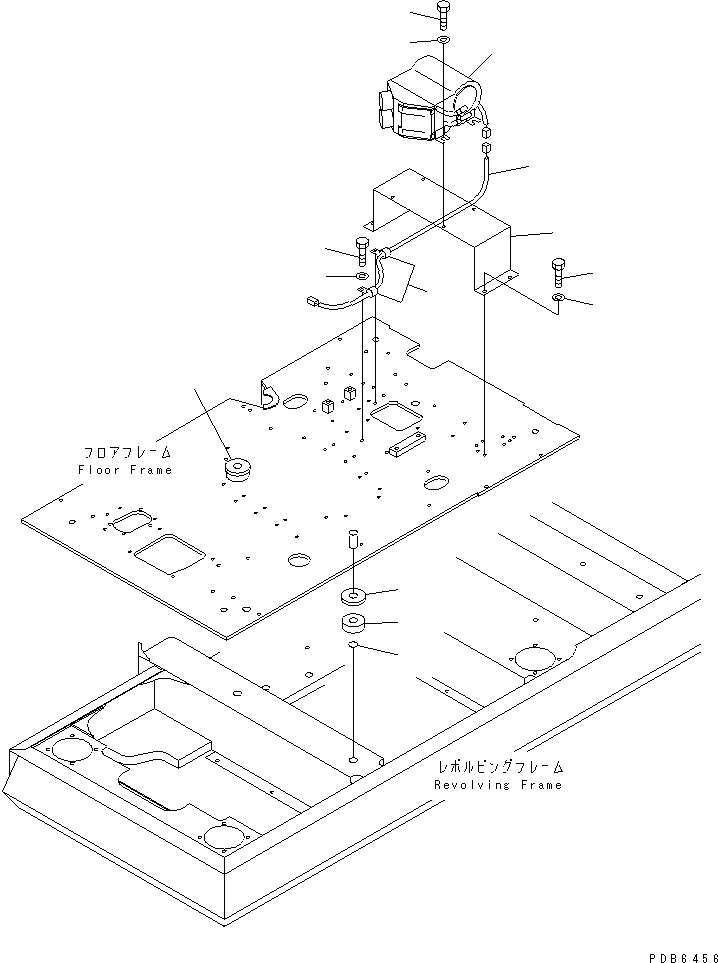 フロアフレーム
Floor Frame

レボルビングフレーム
Revolving Frame

PDB6456