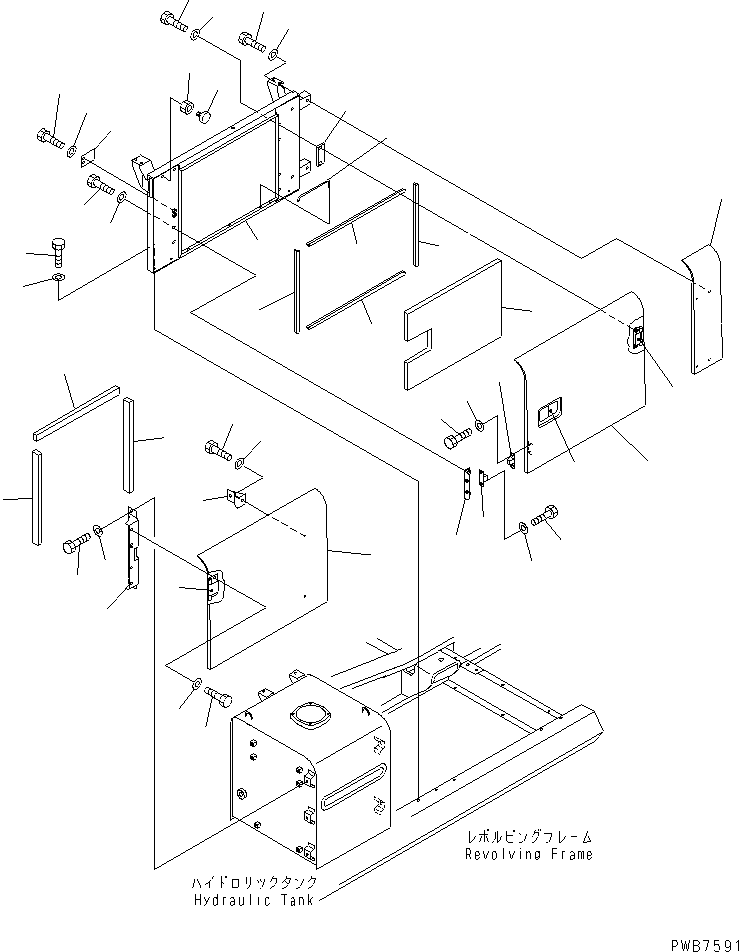 レボルビングフレーム
Revolving Frame

ハイドロリックタンク
Hydraulic Tank

PWB7591