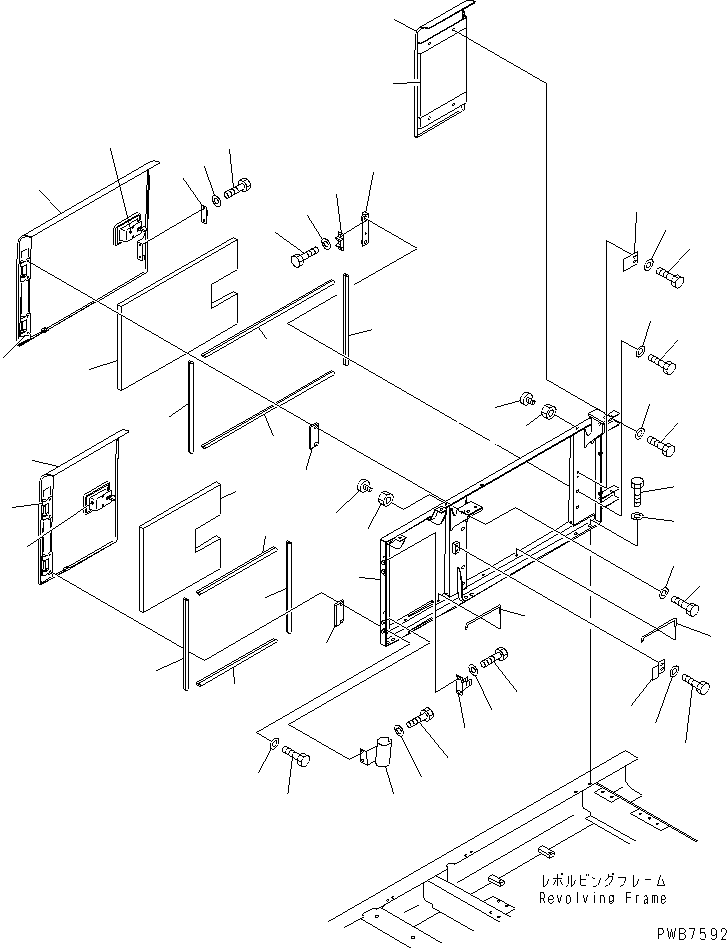 レボルビングフレーム
Revolving Frame

PWB7592