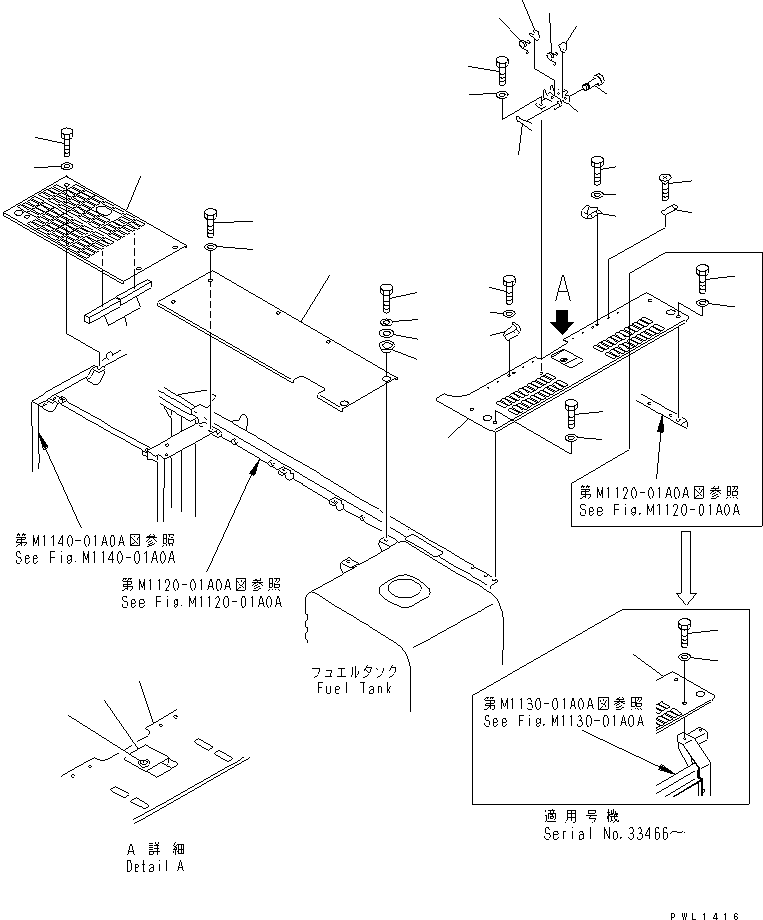 A

第M1120-01A0A図参照
See Fig.M1120-01A0A

第M1140-01A0A図参照
See Fig.M1140-01A0A

第M1120-01A0A図参照
See Fig.M1120-01A0A

フュエルタンク
Fuel Tank

第M1130-01A0A図参照
See Fig.M1130-01A0A

適用号機
Serial No.33466～

A 詳細
Detail A

PWL1416