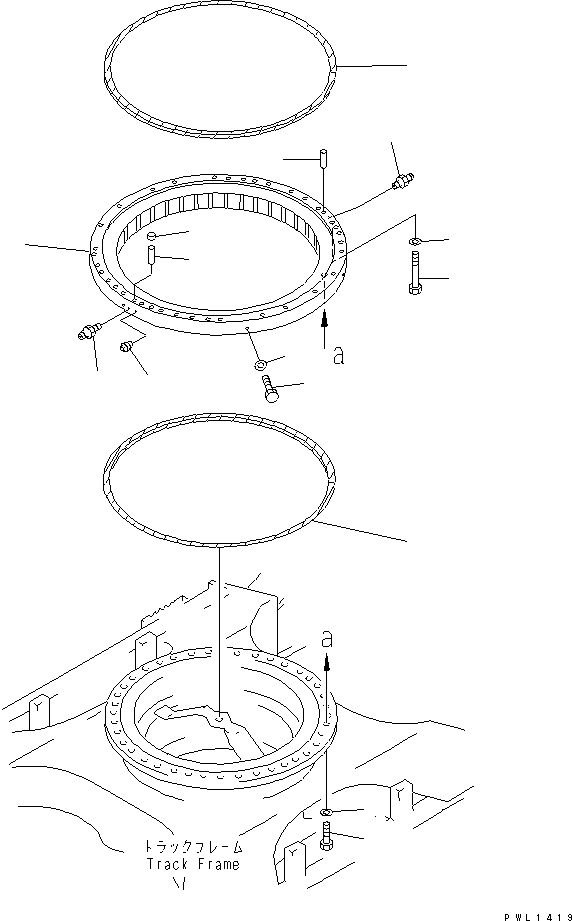 a

a

トラックフレーム
Track Frame

PWL1419