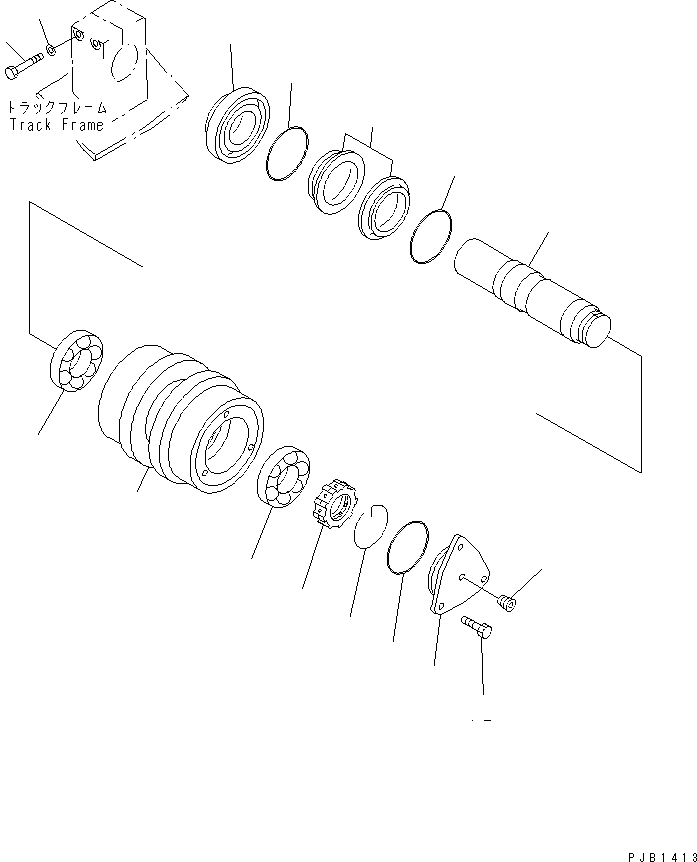 トラックフレーム
Track Frame

PJB1413