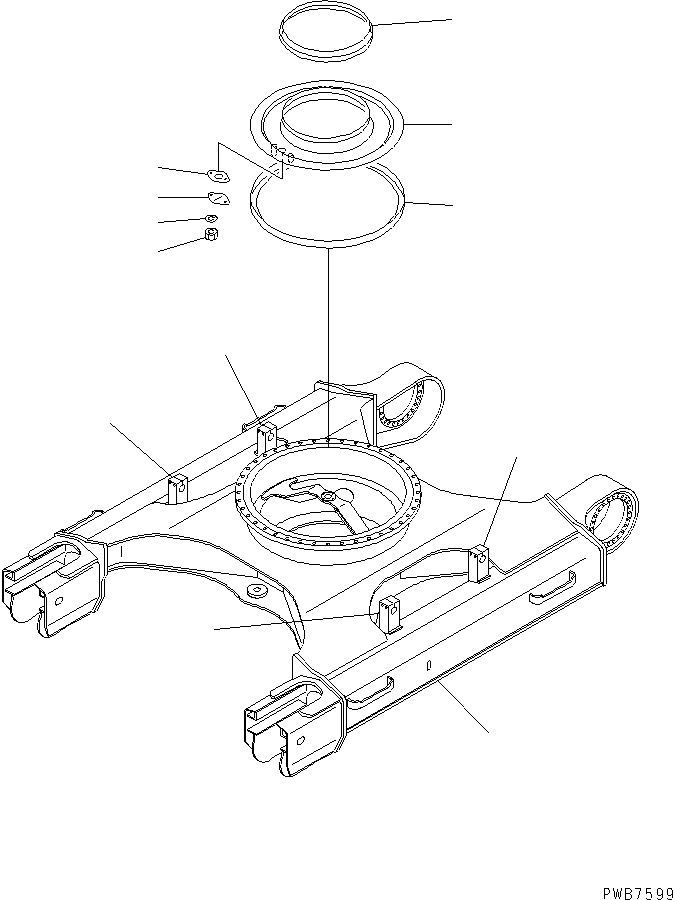 PWB7599