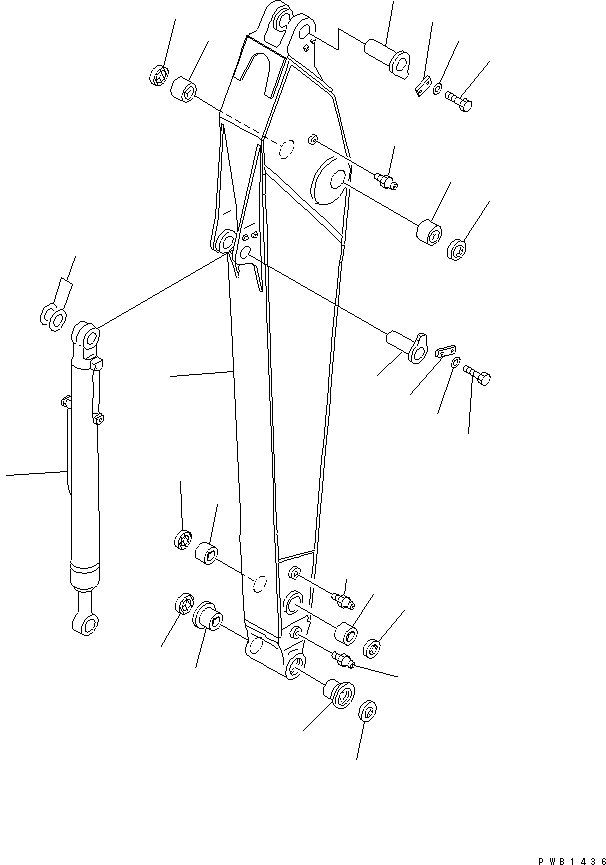 PWB1436