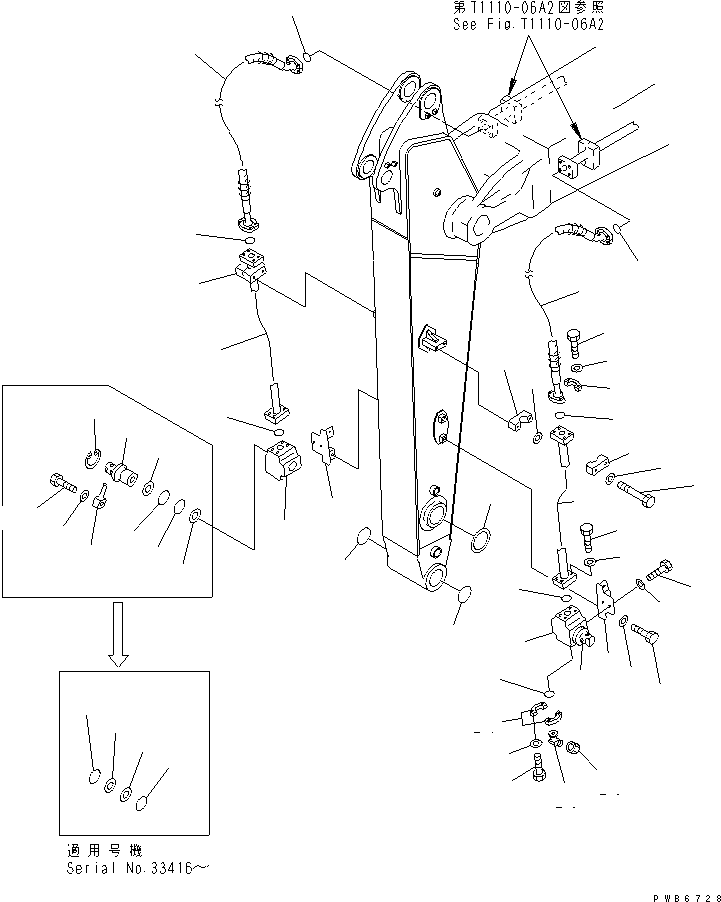 第T1110-06A2図参照
See Fig.T1110-06A2

適用号機
Serial No.33416～

PWB6728