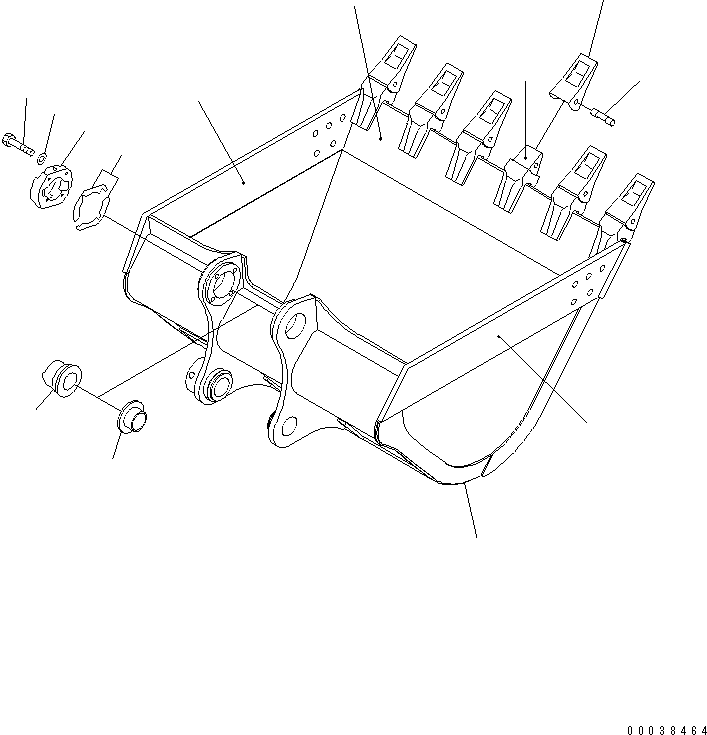 00038464