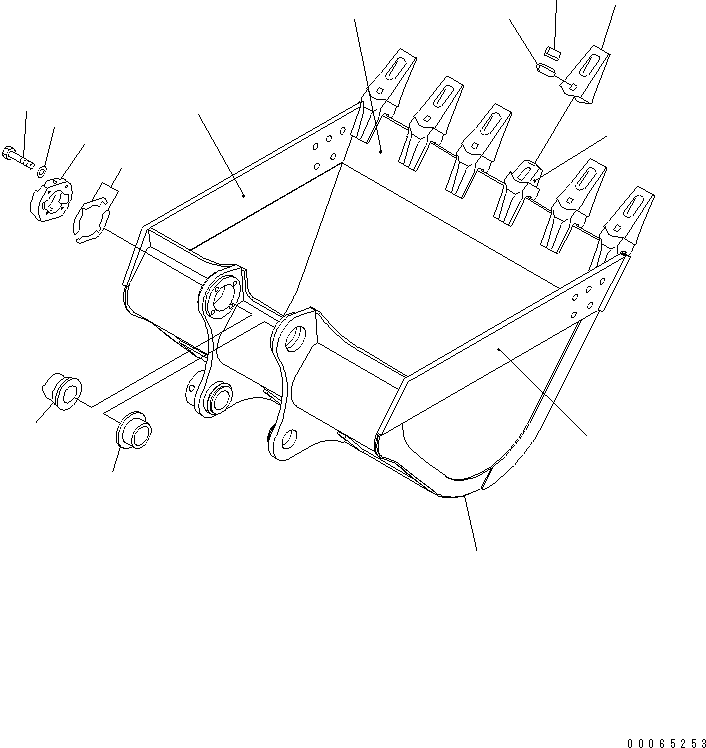 00065253