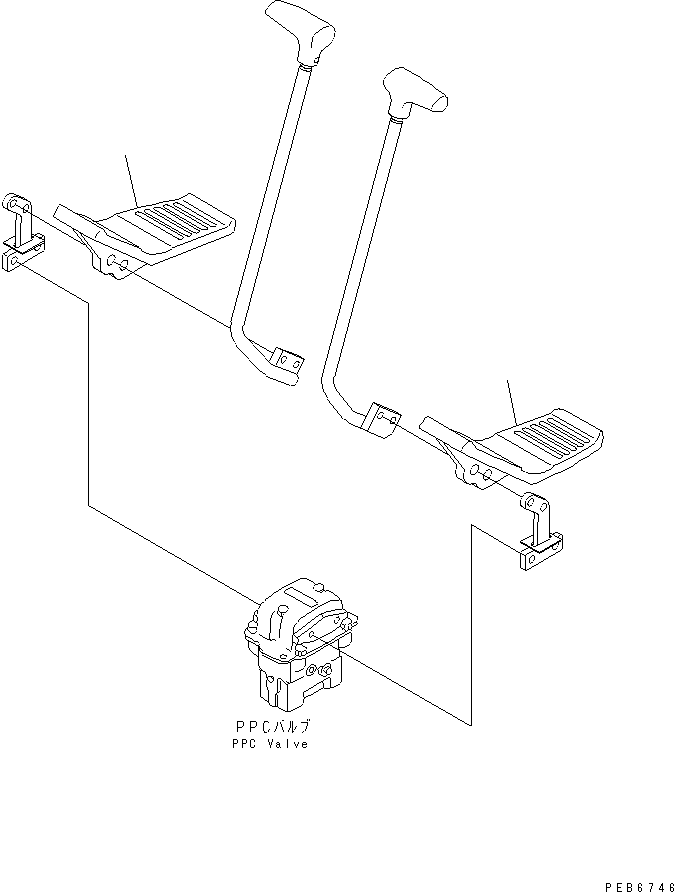 PPCバルブ
PPC Valve

PEB6746