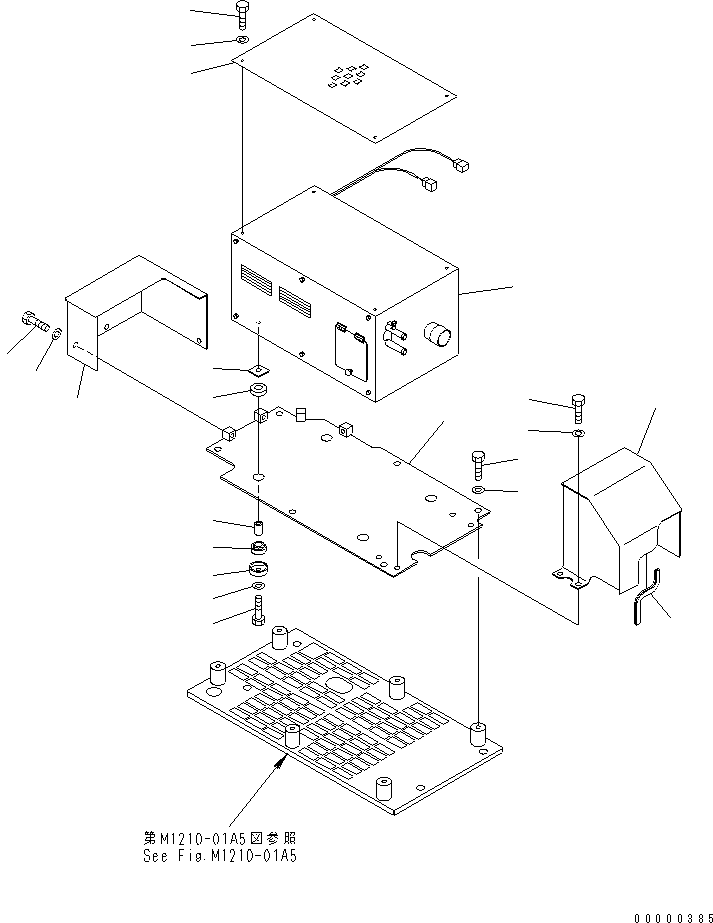 第M1210-01A5図参照
See Fig.M1210-01A5

00000385