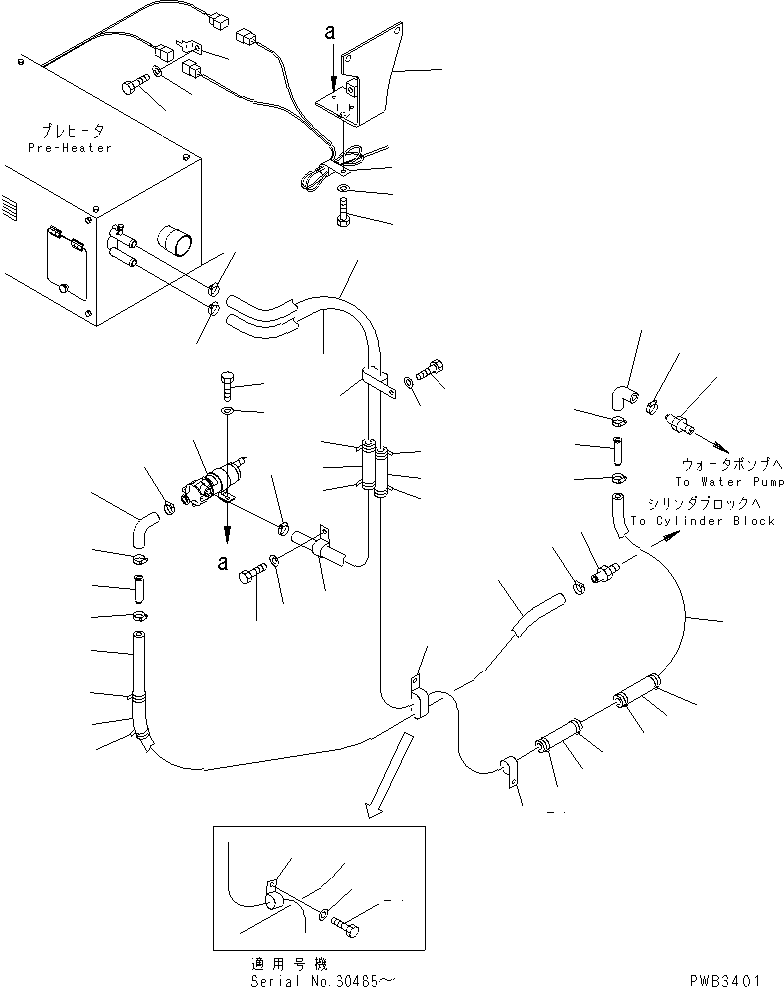 a

プレヒータ
Pre-Heater

ウォータポンプへ
To Water Pump

シリンダブロックへ
To Cylinder Block

a

適用号機
Serial No.30485～

PWB3401