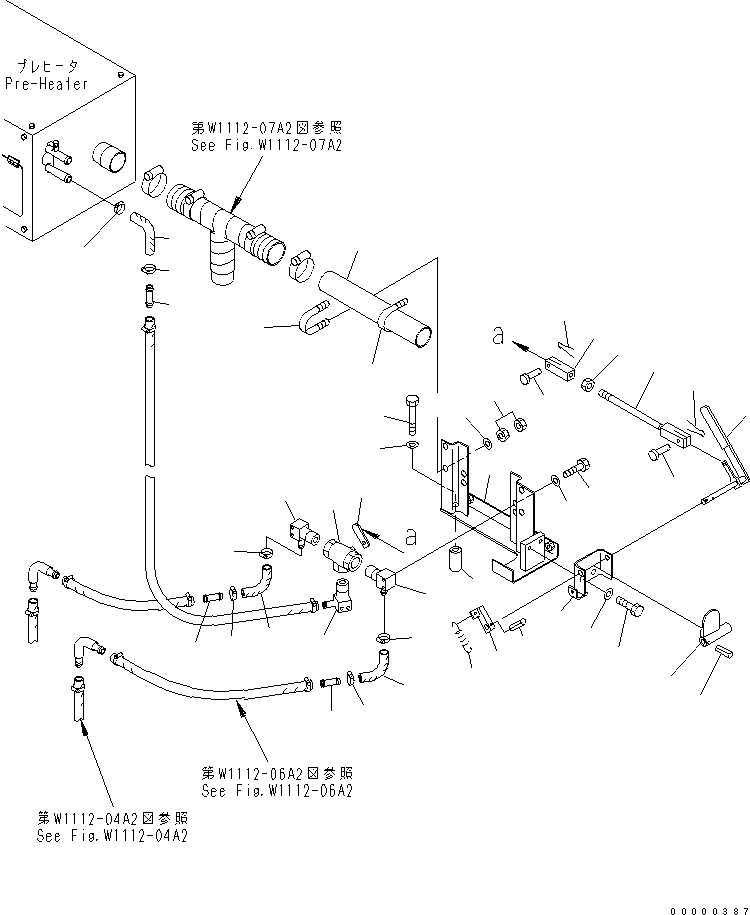 プレヒータ
Pre-Heater

第W1112-07A2図参照
See Fig.W1112-07A2

a

a

第W1112-06A2図参照
See Fig.W1112-06A2

第W1112-04A2図参照
See Fig.W1112-04A2

00000387