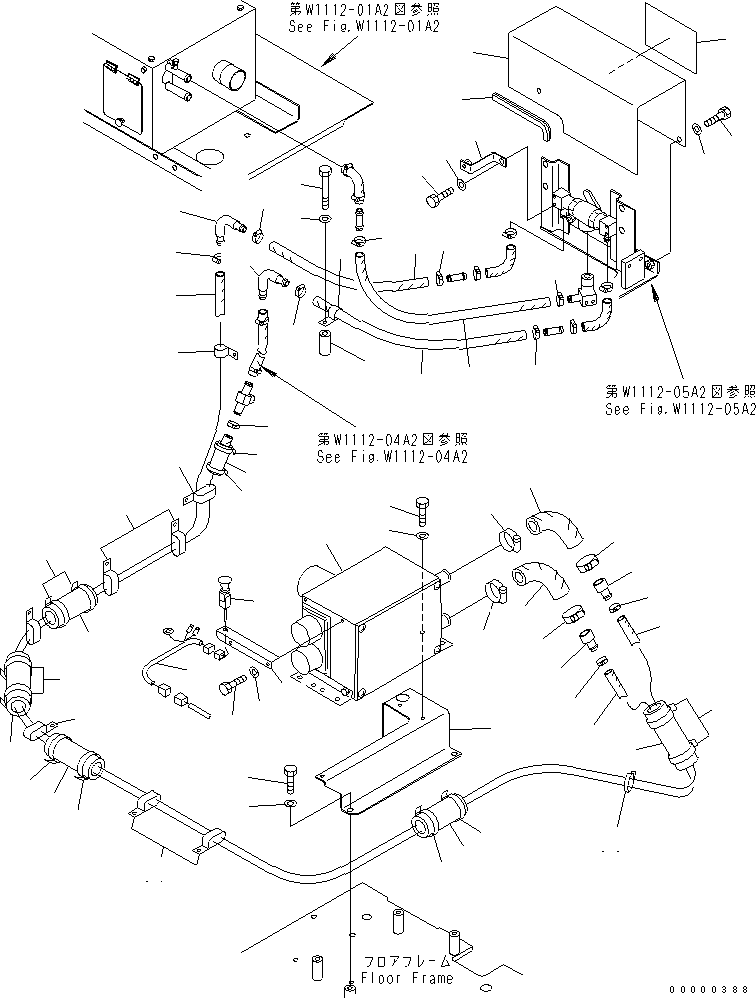 第W1112-01A2図参照
See Fig.W1112-01A2

第W1112-05A2図参照
See Fig.W1112-05A2

第W1112-04A2図参照
See Fig.W1112-04A2

フロアフレーム
Floor Frame

00000388