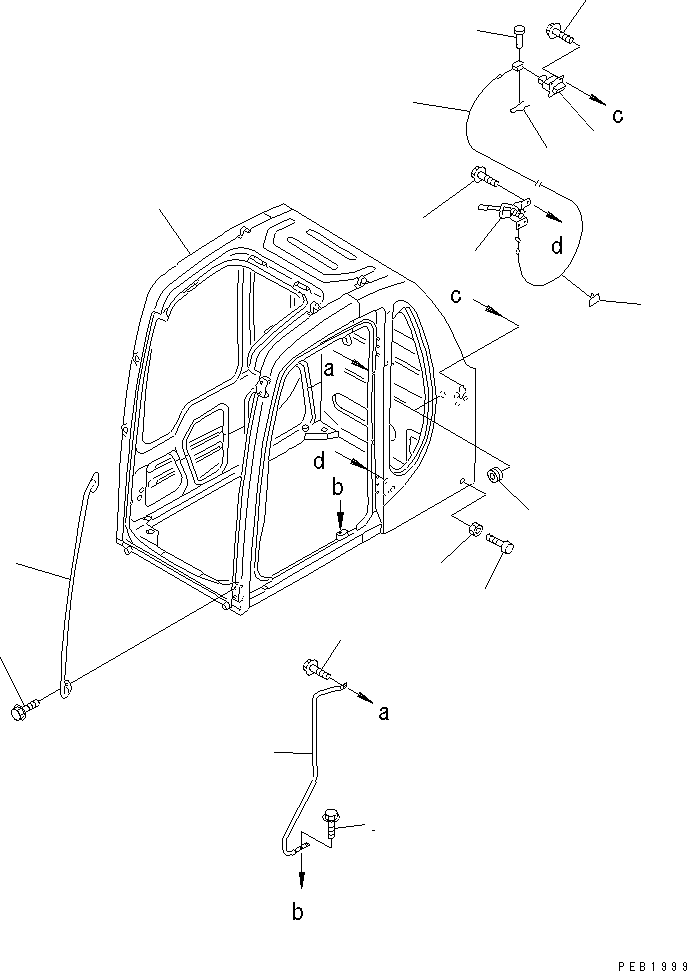 c
d
c
a
d
b
a
b
PEB1999