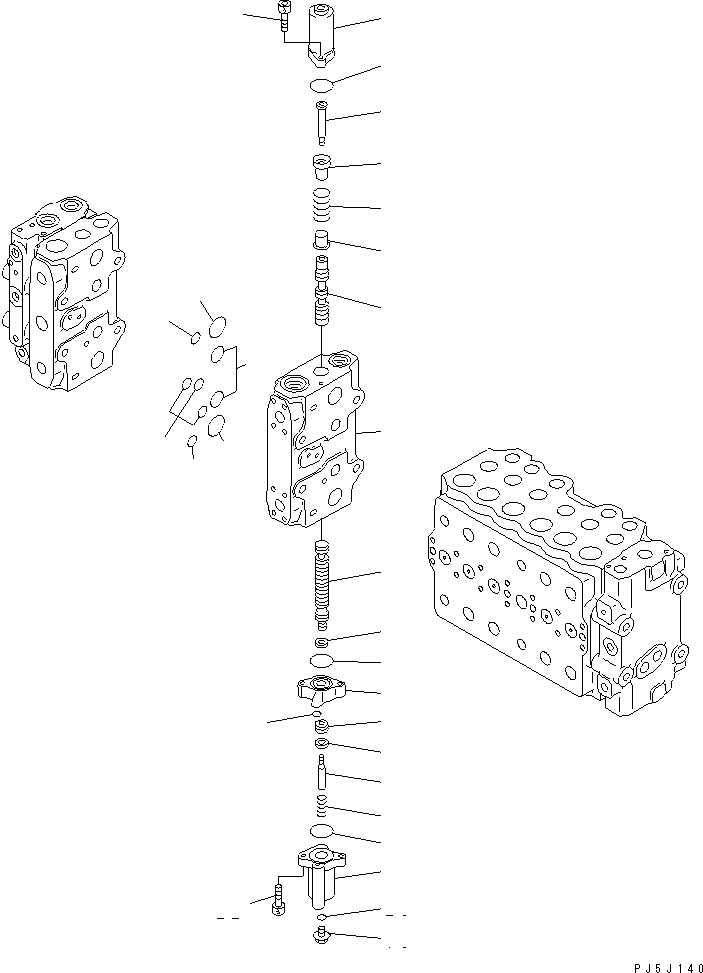 PJ5J140