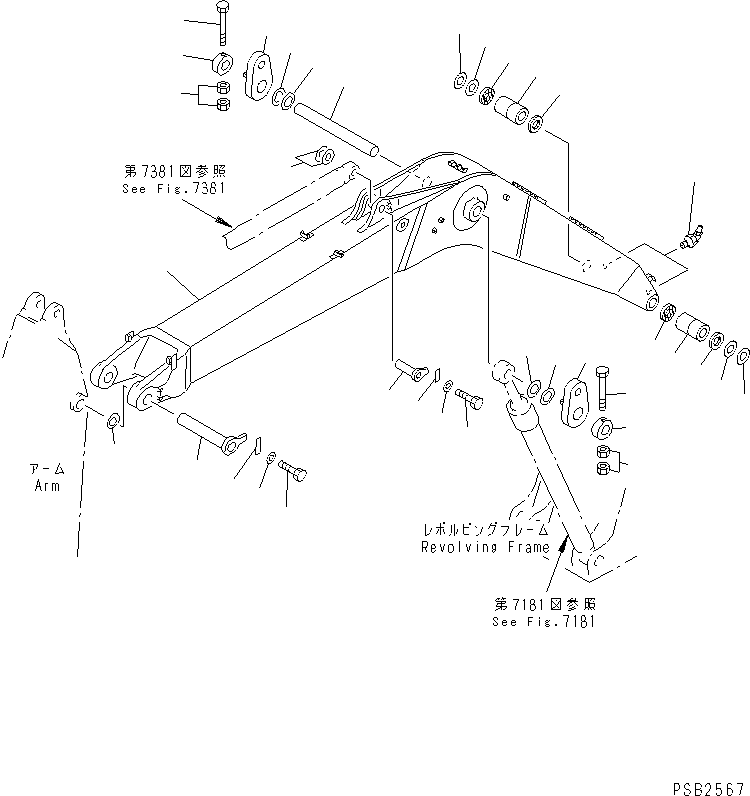 第7381図参照
See Fig.7381

アーム
Arm

レボルビングフレーム
Revolving Frame

第7181図参照
See Fig.7181

PSB2567