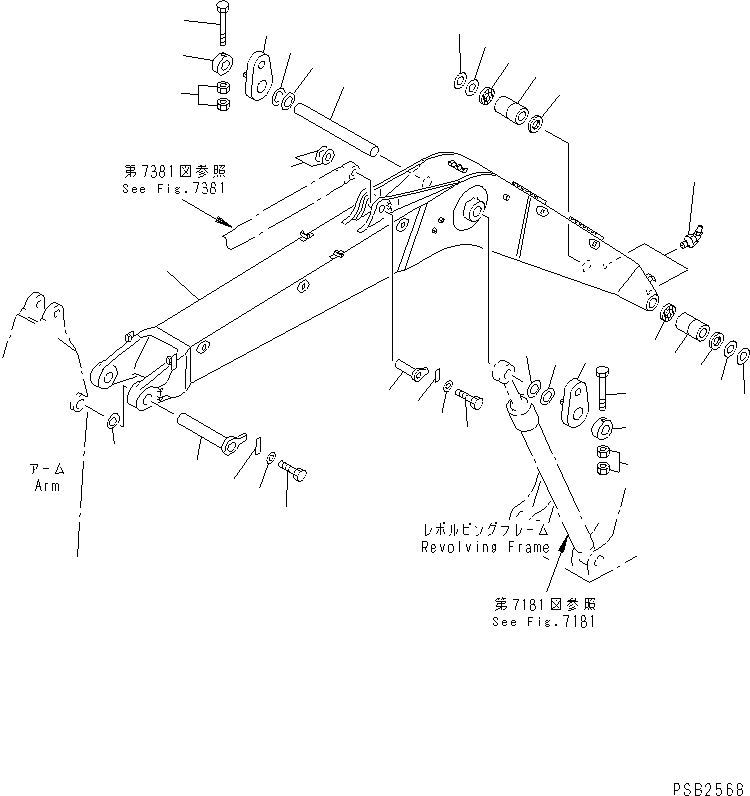 第7381図参照
See Fig.7381

アーム
Arm

レボルビングフレーム
Revolving Frame

第7181図参照
See Fig.7181

PSB2568