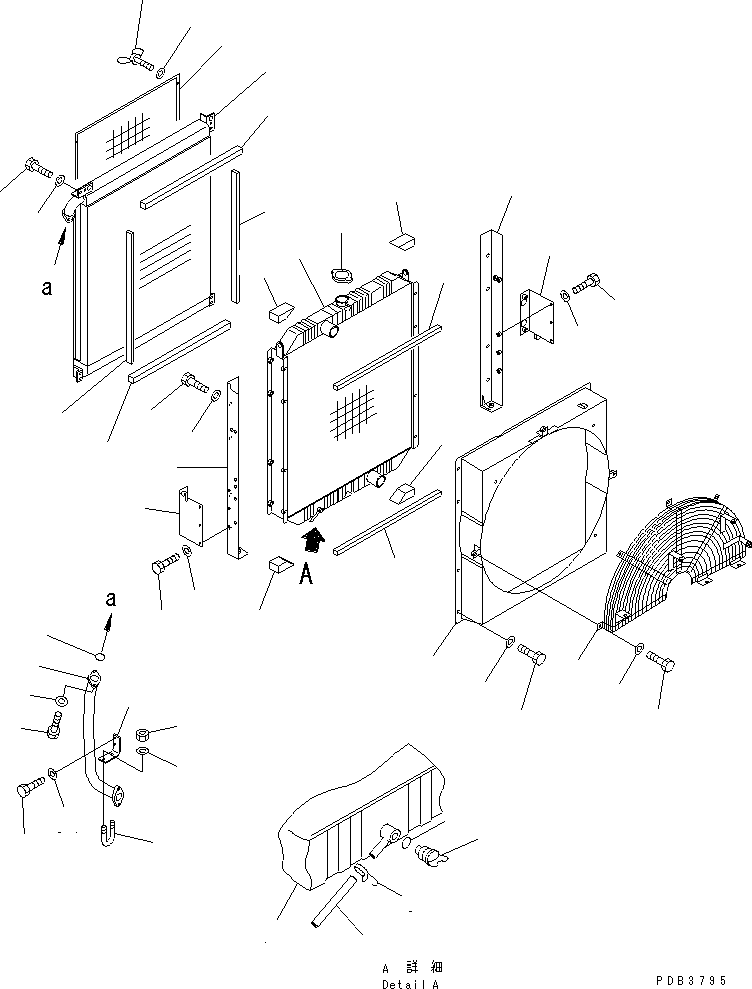 a

A

a

A 詳 細
Detail A

PDB3795