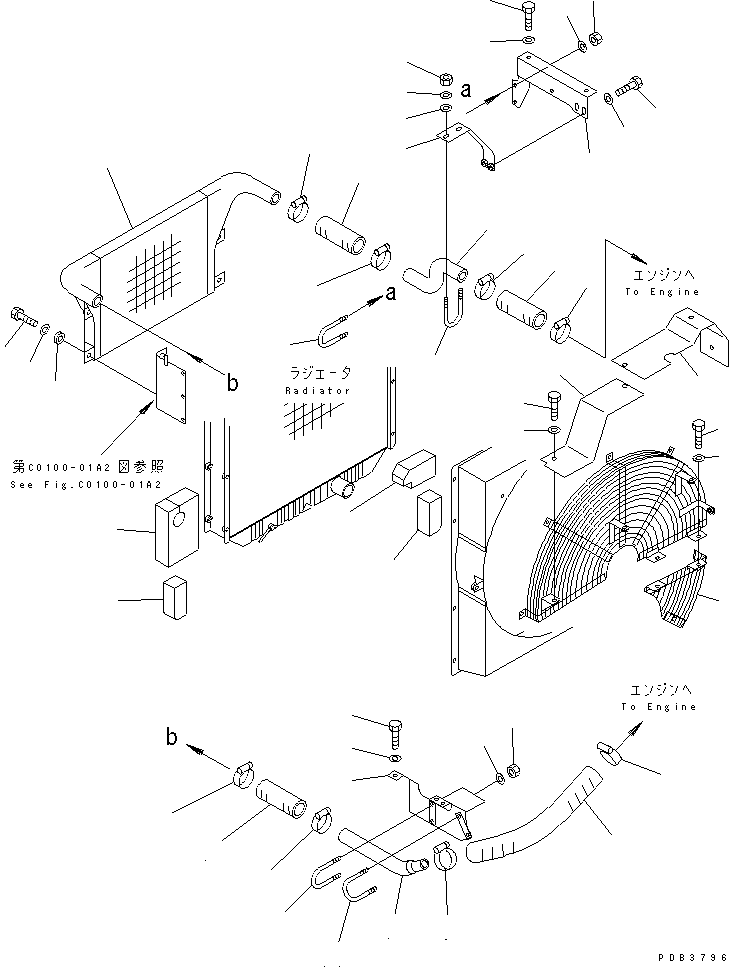 a
a
エンジンへ
To Engine
b
ラジエータ
Radiator
第C0100-01A2 図参照
See Fig.C0100-01A2
エンジンへ
To Engine
b
PDB3796