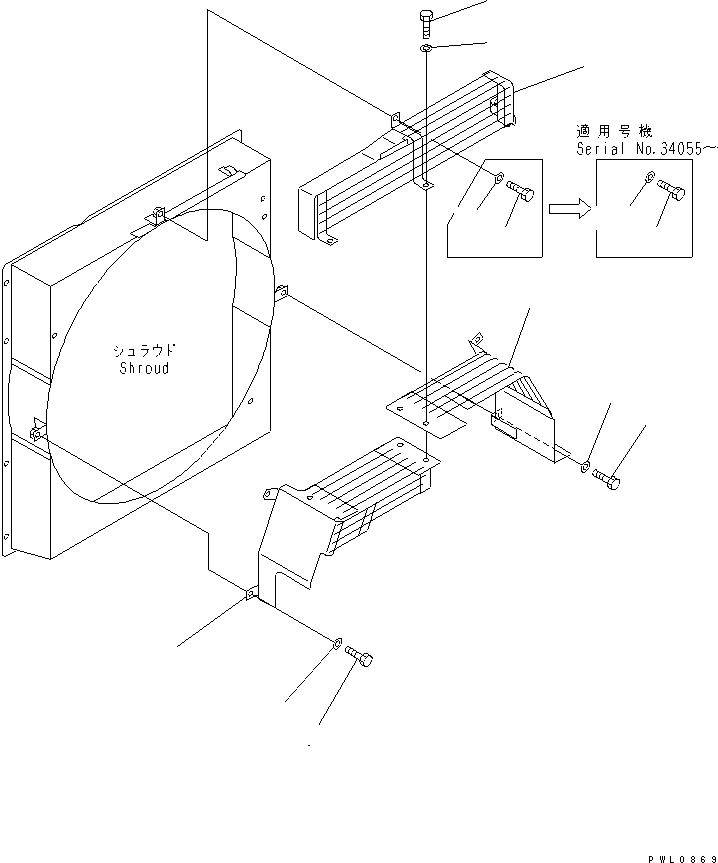 適用号機
Serial No.34055~

シュラウド
Shroud

PWL0869