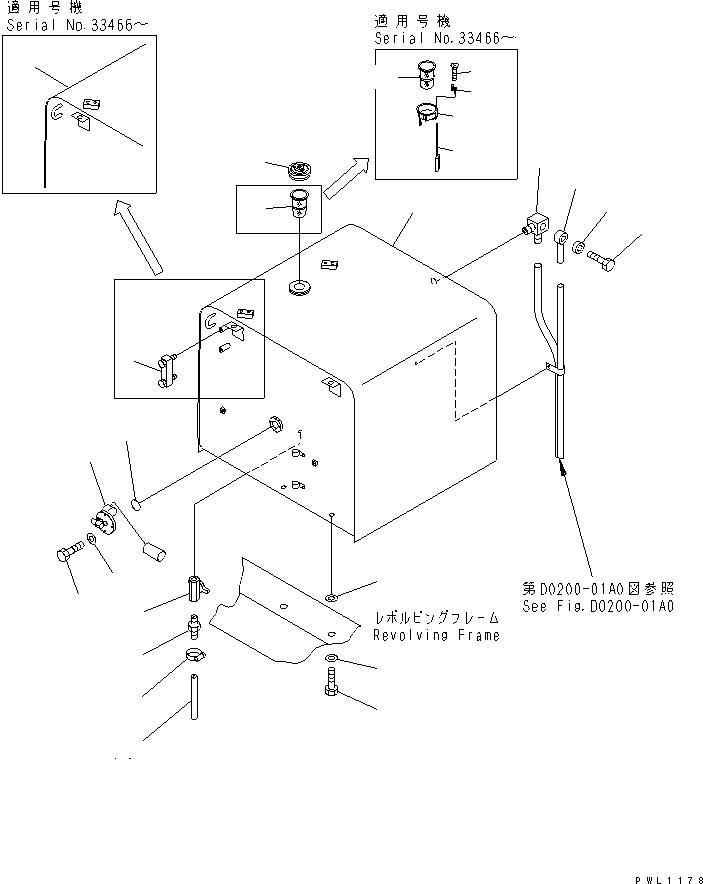 適用号機
Serial No.33466～

適用号機
Serial No.33466～

第D0200-01A0図参照
See Fig.D0200-01A0

レボルビングフレーム
Revolving Frame

PWL1178