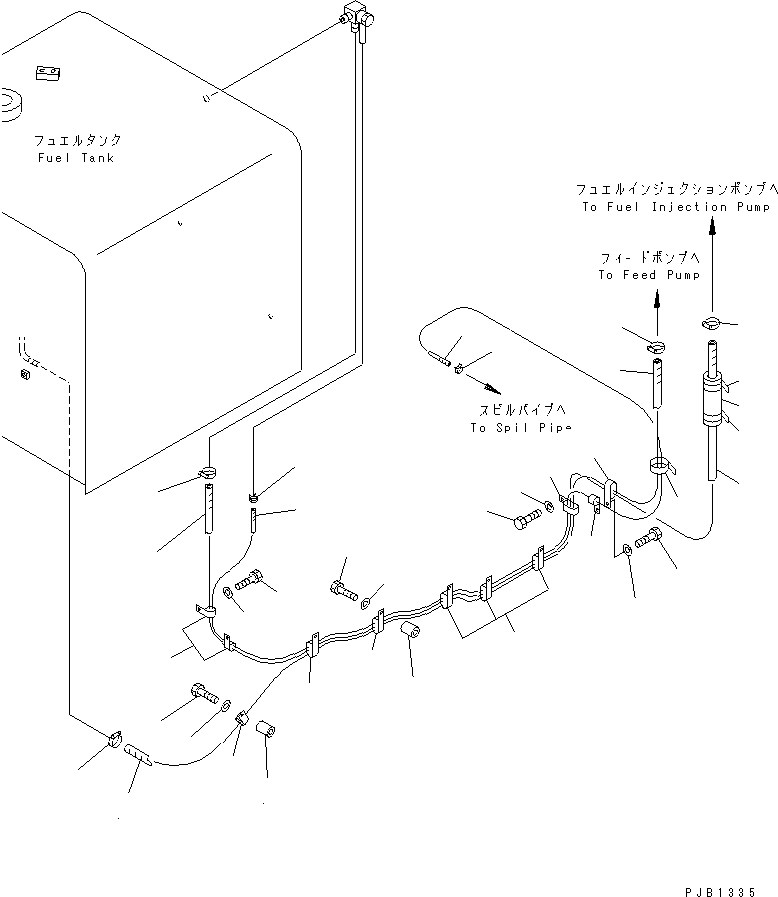 フュエルタンク
Fuel Tank

フュエルインジェクションポンプへ
To Fuel Injection Pump

フィードポンプへ
To Feed Pump

スピルパイプへ
To Spil Pipe

PJB1335