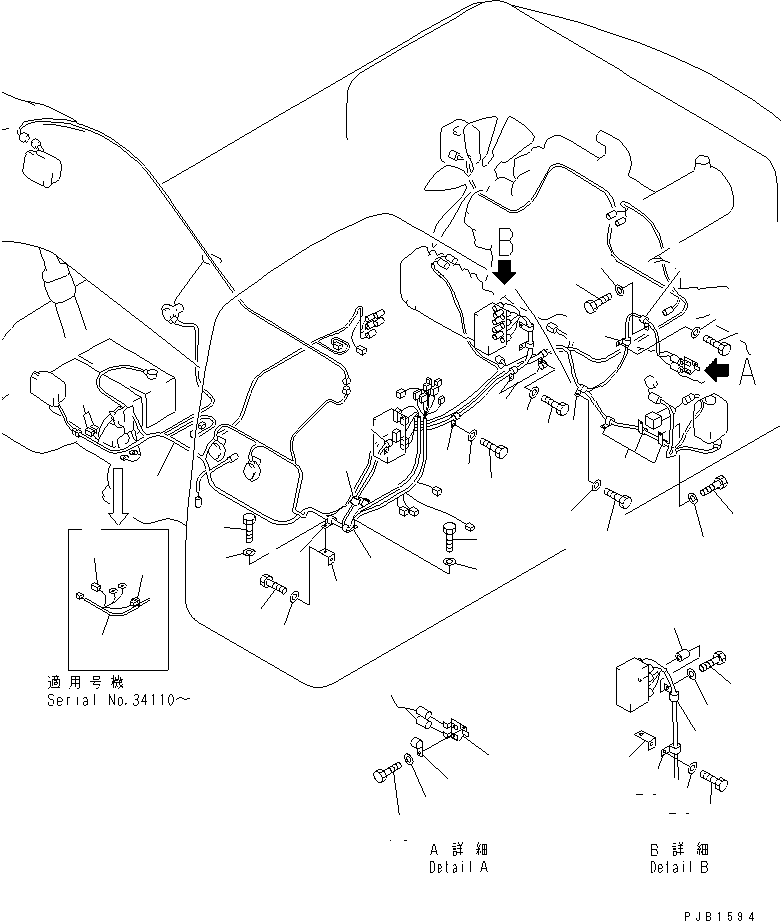 B

A

適用号機
Serial No.34110～

A 詳細
Detail A

B 詳細
Detail B

PJB1594