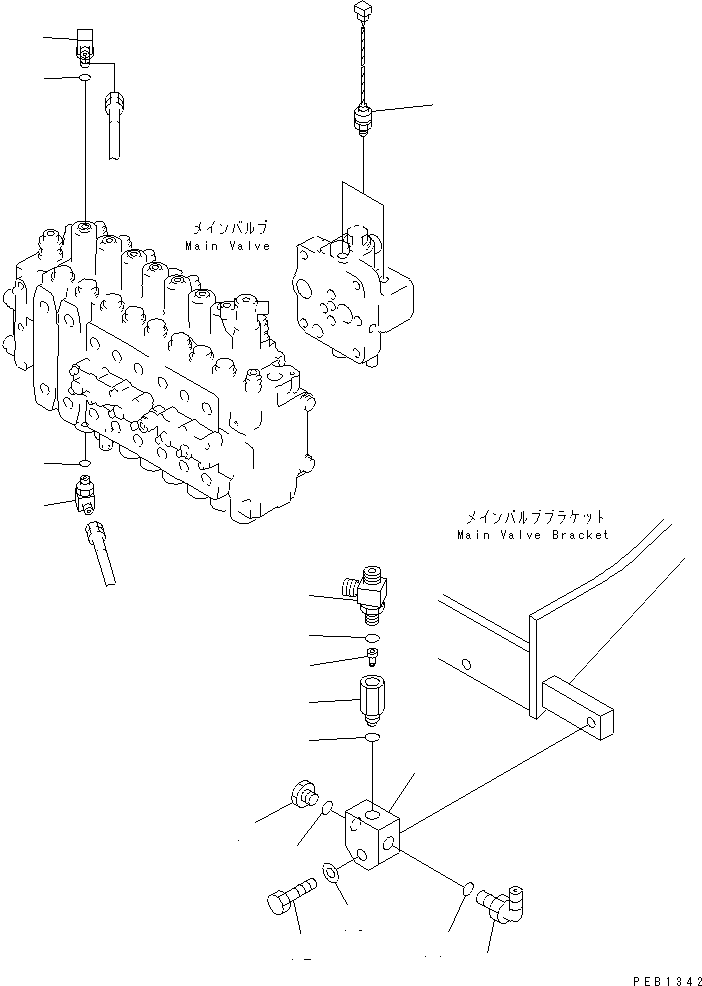 メインバルブ
Main Valve

メインバルブブラケット
Main Valve Bracket

PEB1342