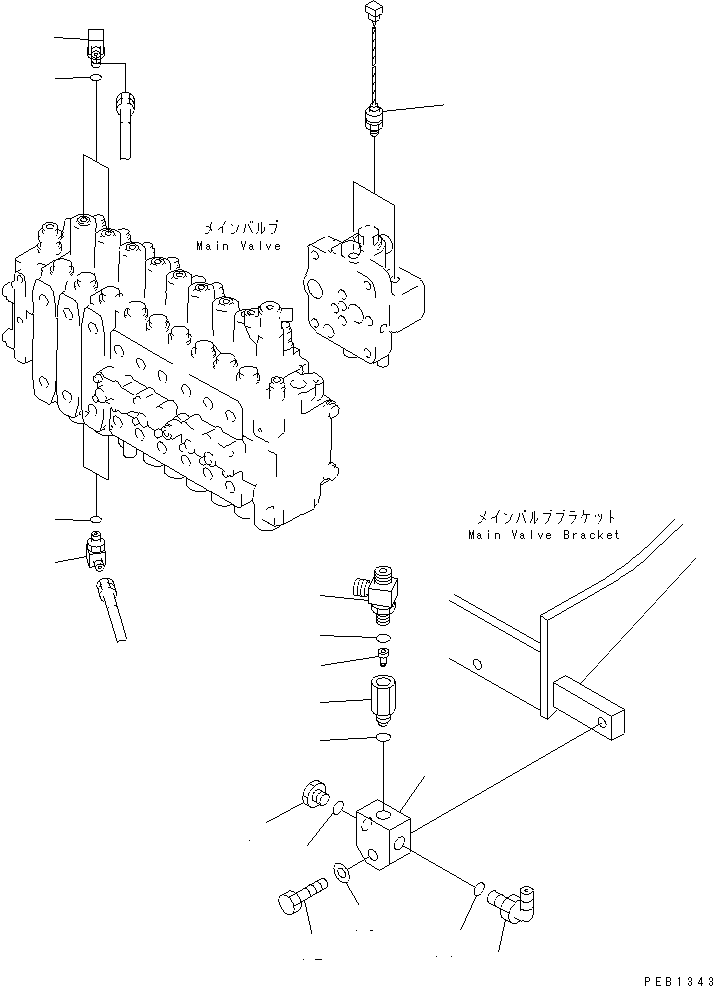 メインバルブ
Main Valve

メインバルブブラケット
Main Valve Bracket

PEB1343