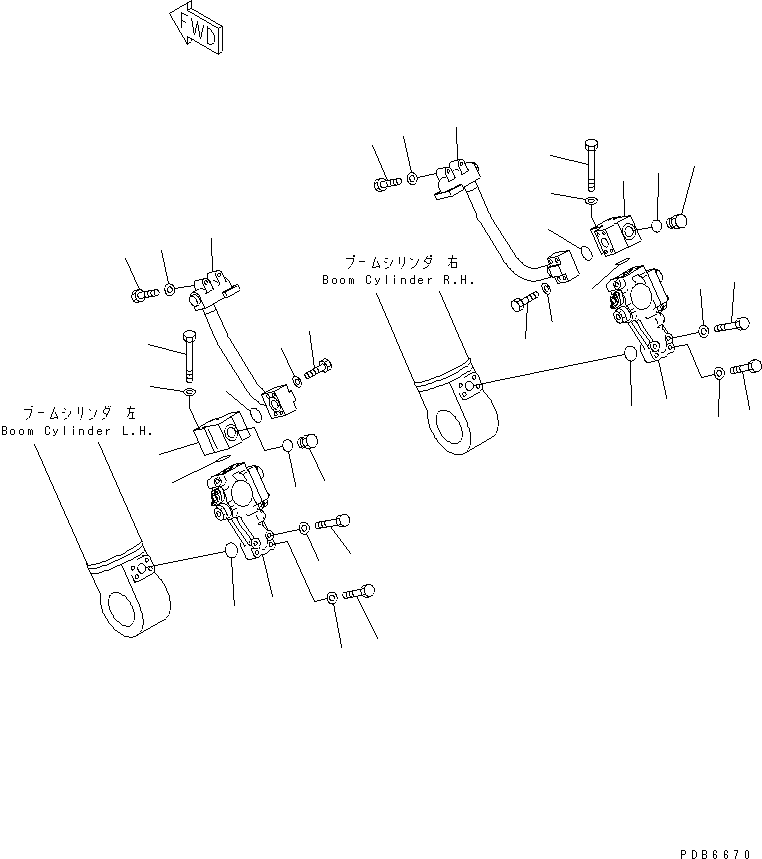 FWD

ブームシリンダ 右
Boom Cylinder R.H.

ブームシリンダ 左
Boom Cylinder L.H.

PDB6670