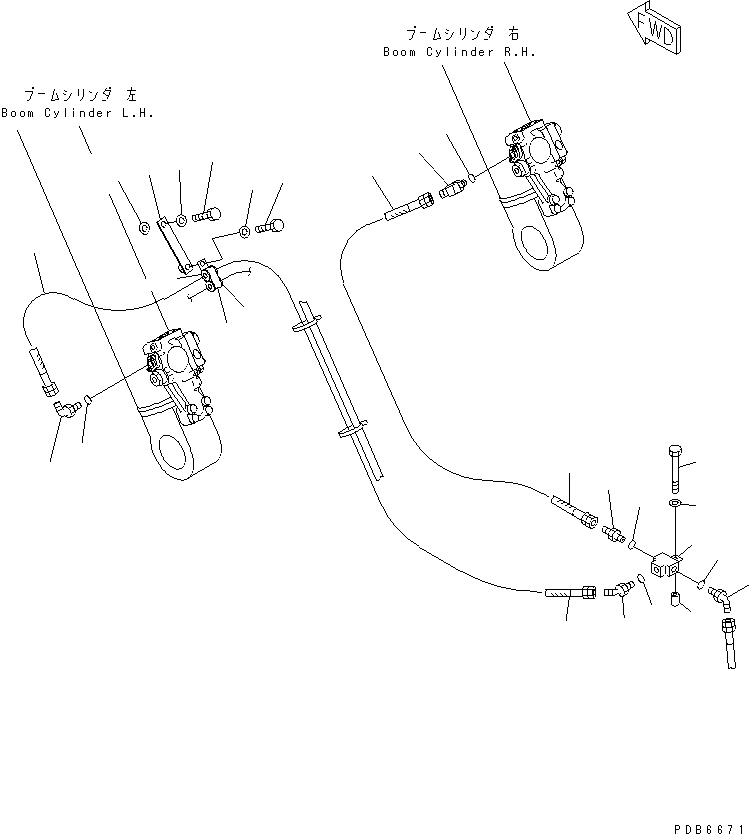 FWD

ブームシリンダ 右
Boom Cylinder R.H.

ブームシリンダ 左
Boom Cylinder L.H.

PDB6671