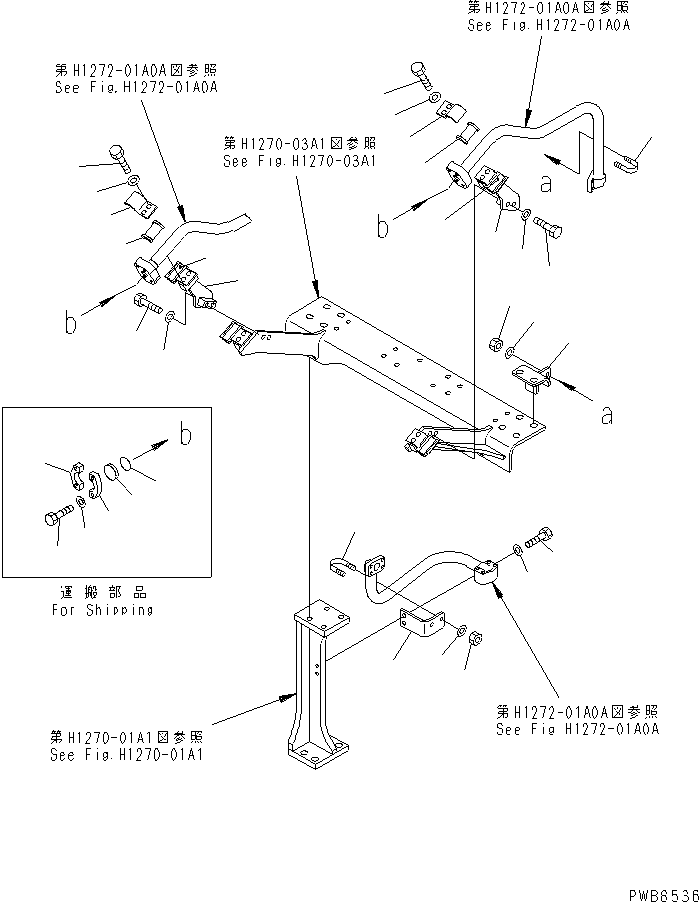 第H1272-01A0A図参照
See Fig.H1272-01A0A

第H1272-01A0A図参照
See Fig.H1272-01A0A

第H1270-03A1図参照
See Fig.H1270-03A1

a

b

b

a

b

運搬部品
For Shipping

第H1272-01A0A図参照
See Fig H1272-01A0A

第H1270-01A1図参照
See Fig.H1270-01A1

PWB8536