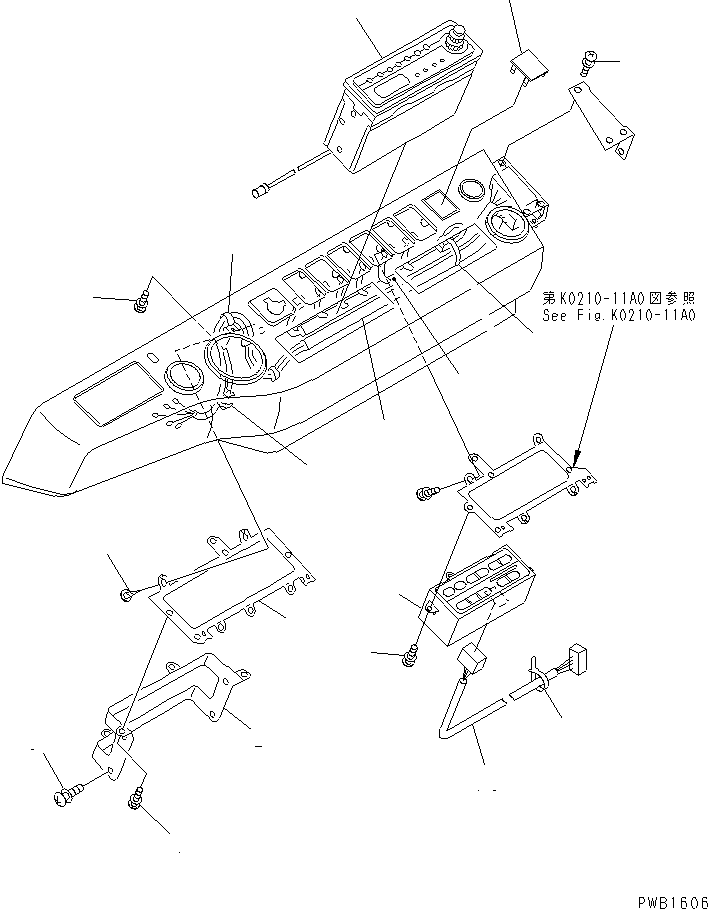 第K0210-11A0図参照
See Fig.K0210-11A0

PWB1606