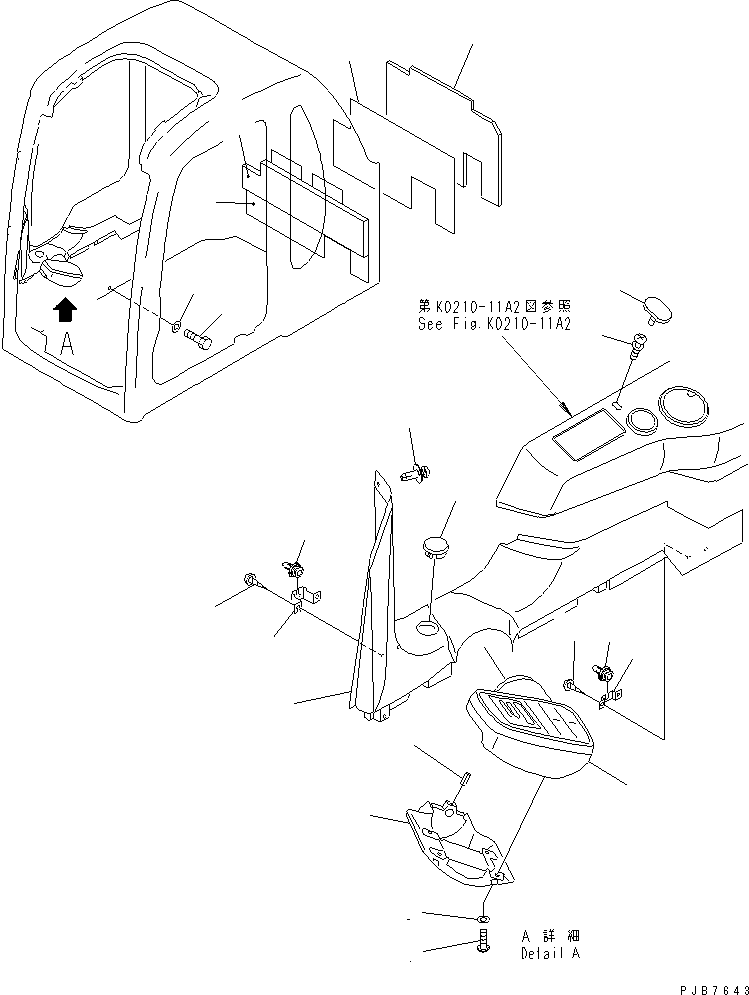 A

第K0210-11A2図参照
See Fig.K0210-11A2

A 詳細
Detail A

PJB7643