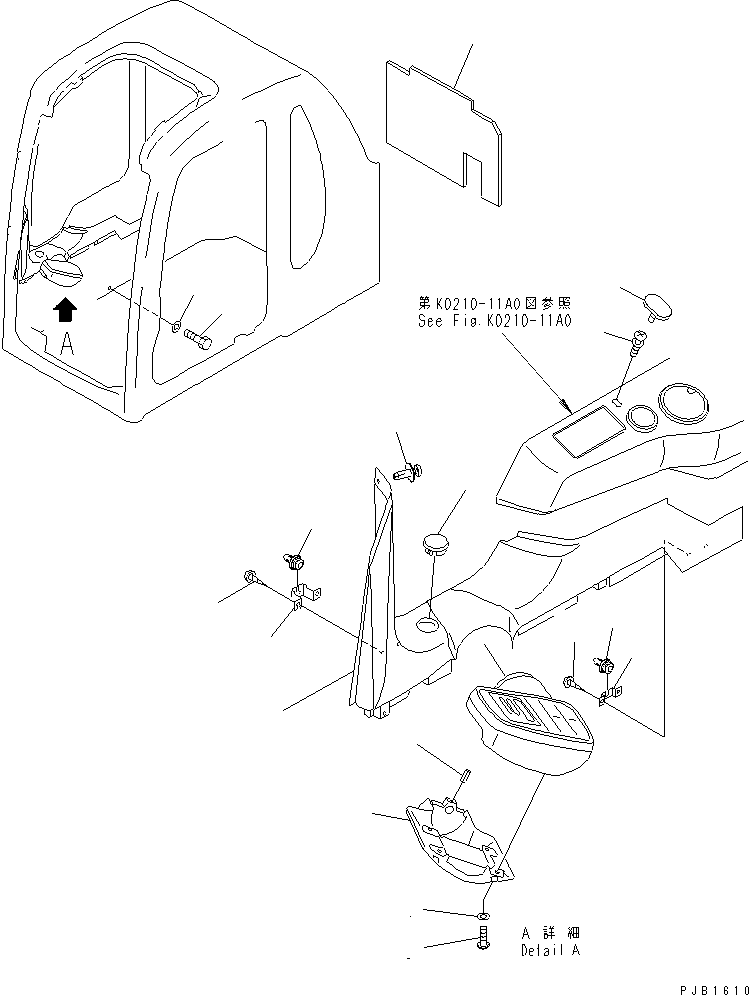 A

第K0210-11A0図参照
See Fig.K0210-11A0

A 詳細
Detail A

PJB1610