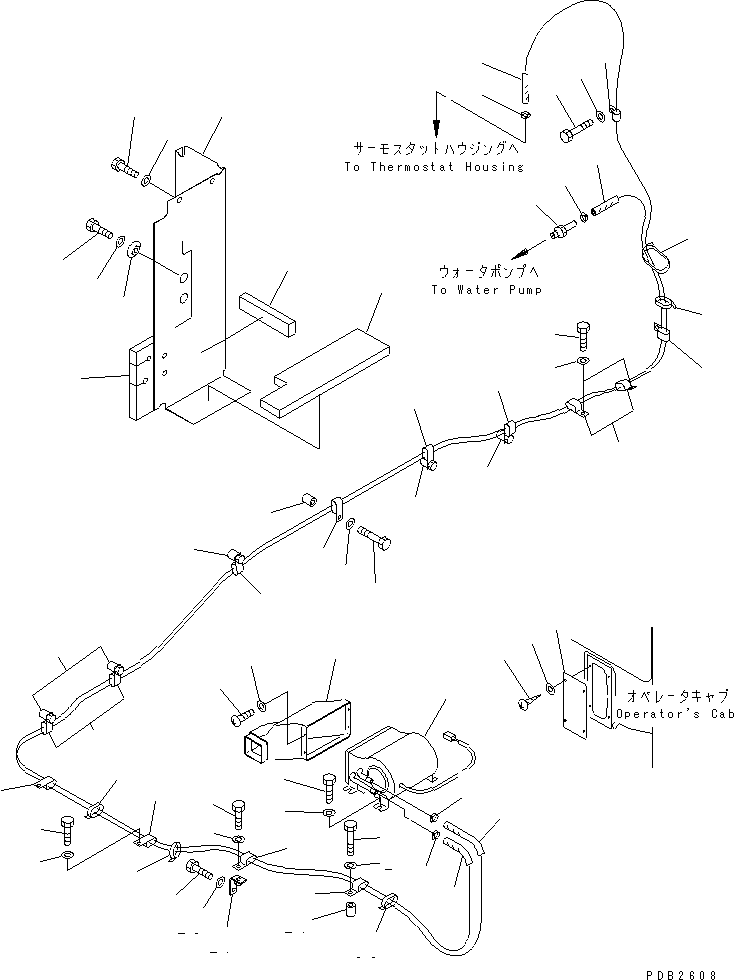 サーモスタットハウジングへ
To Thermostat Housing

ウォータポンプへ
To Water Pump

オペレータキャブ
Operator's Cab

PDB2608