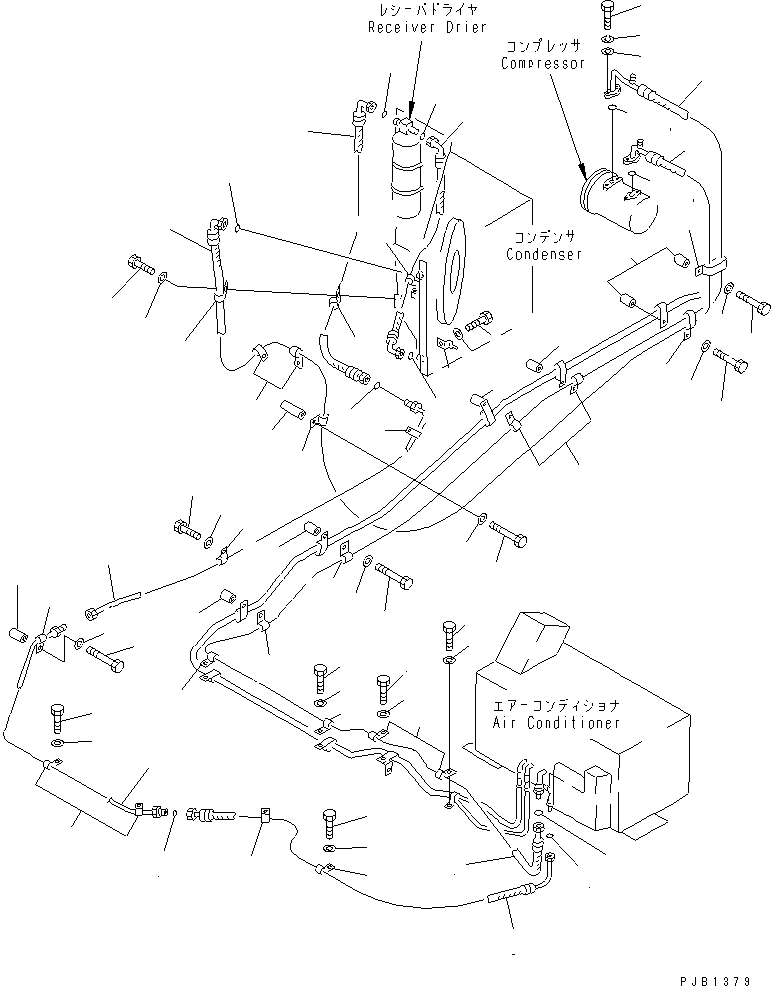 レシーバドライヤ
Receiver Drier

コンプレッサ
Compressor

コンデンサ
Condenser

エアーコンディショナ
Air Conditioner

PJB1379