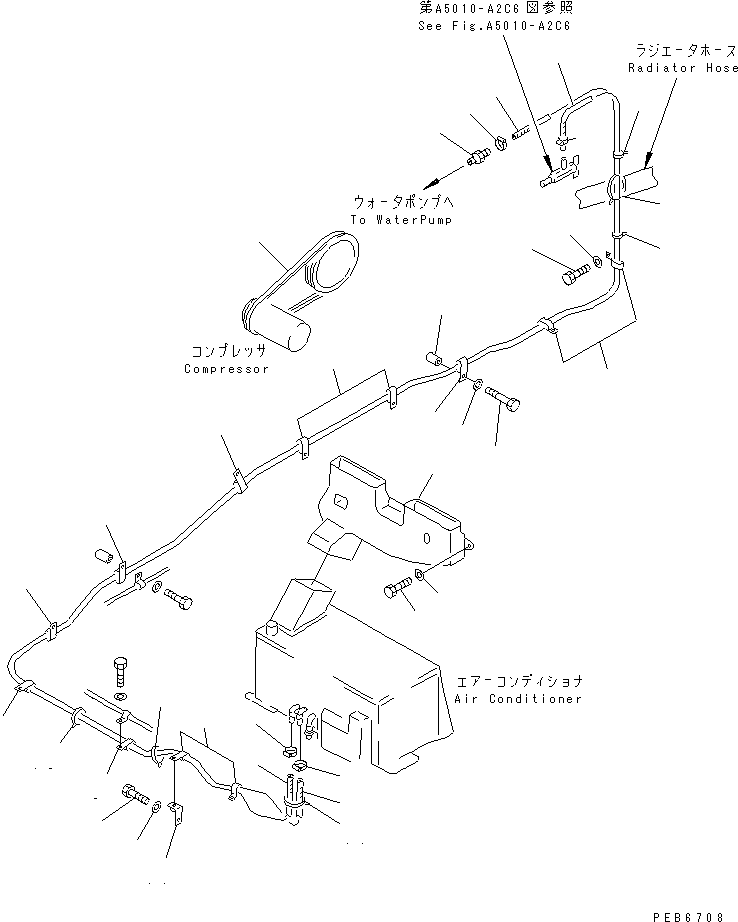 第A5010-A2C6図参照
See Fig.A5010-A2C6

ラジエータホース
Radiator Hose

ウォータポンプへ
To WaterPump

コンプレッサ
Compressor

エアーコンディショナ
Air Conditioner

PEB6708