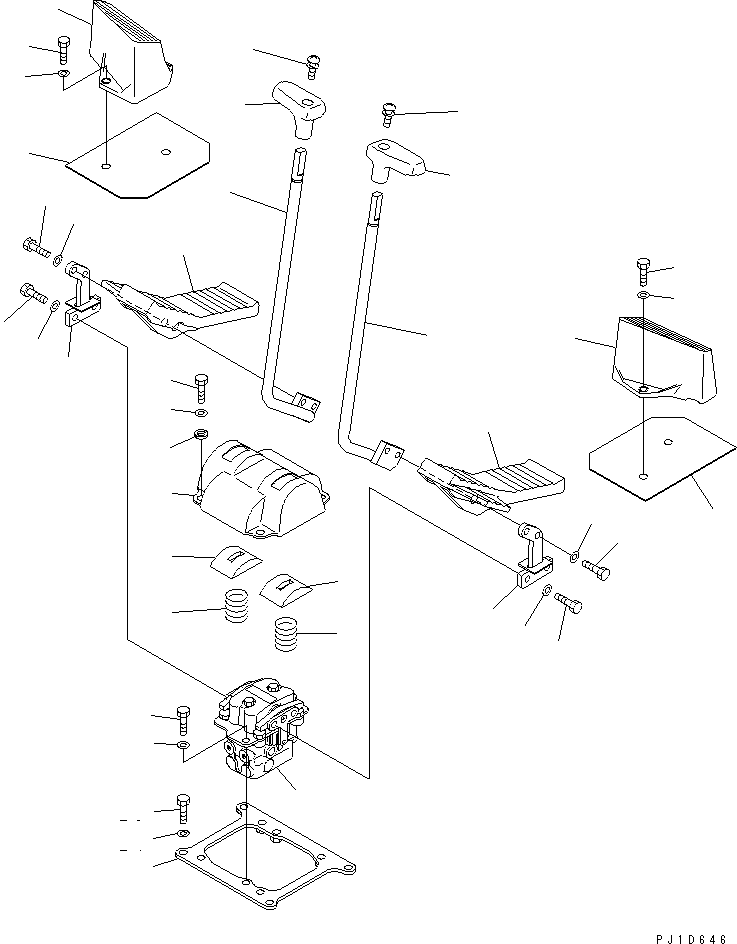 PJ1D646