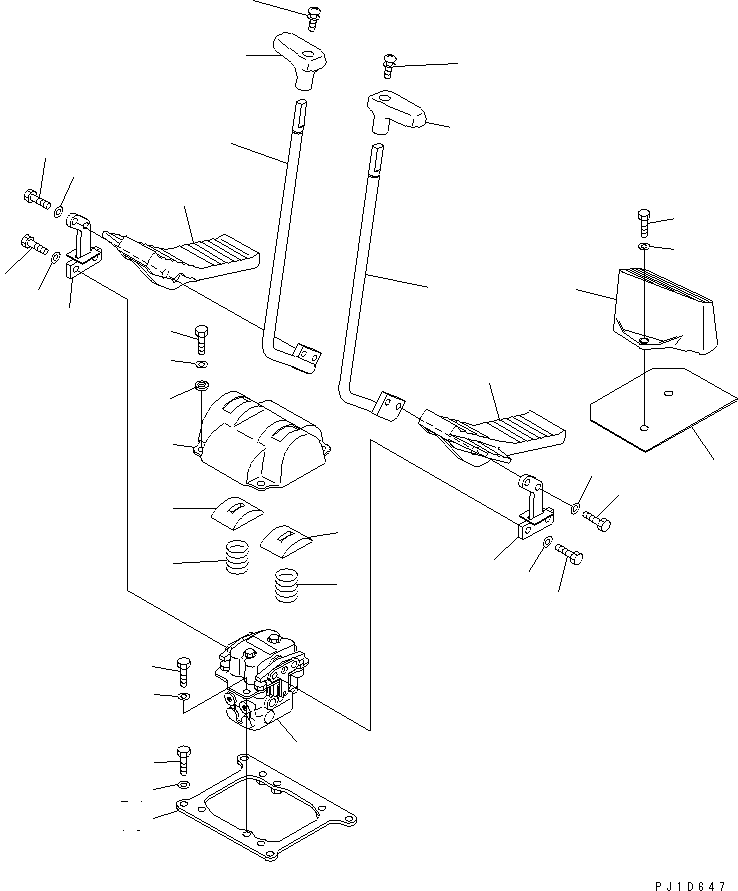 PJ1D647