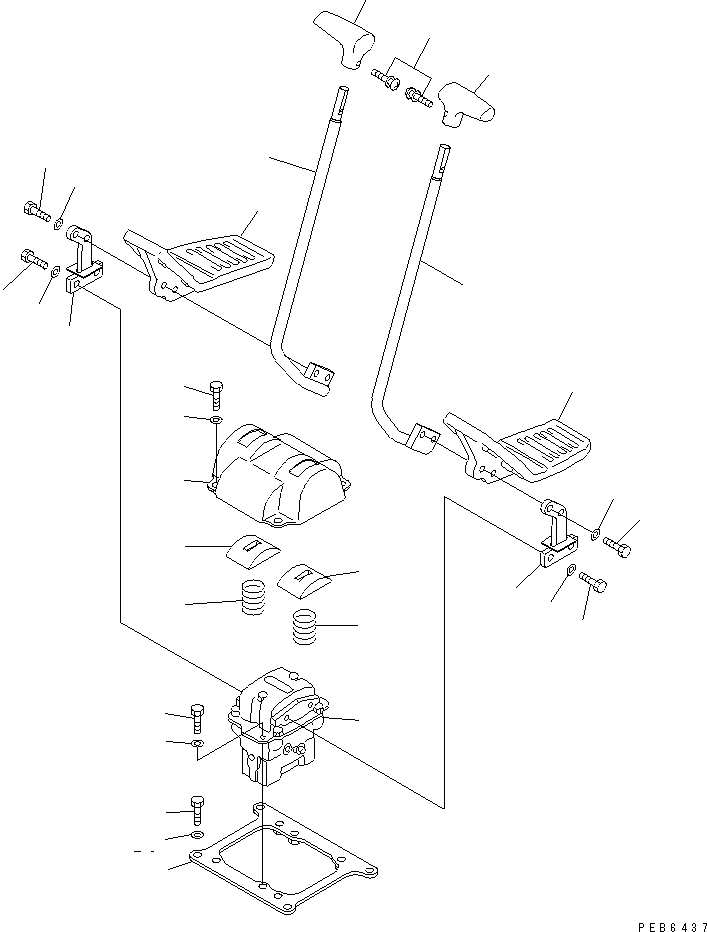 PEB6437